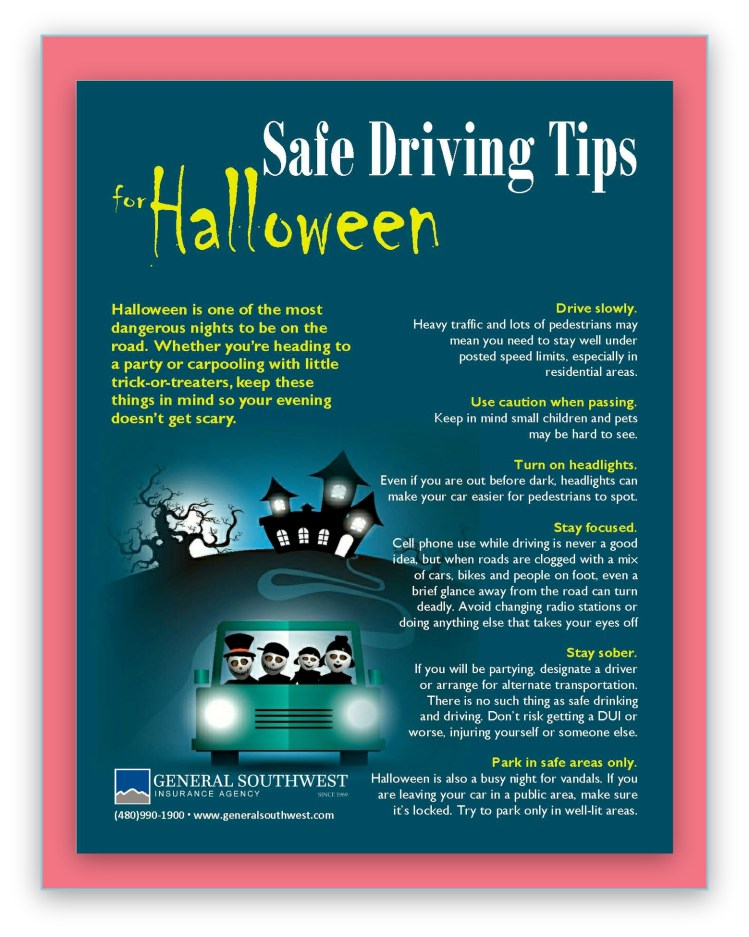 Safe Driving Tips for Halloween

Halloween is one of the most dangerous nights to be on the road. Whether you're heading to a party or carpooling with little trick-or-treaters, keep these things in mind so your evening doesn't get scary.

Drive slowly.
Heavy traffic and lots of pedestrians may mean you need to stay well under posted speed limits, especially in residential areas.

Use caution when passing.
Keep in mind small children and pets may be hard to see.

Turn on headlights.
Even if you are out before dark, headlights can make your car easier for pedestrians to spot.

Stay focused.
Cell phone use while driving is never a good idea, but when roads are clogged with a mix of cars, bikes and people on foot, even a brief glance away from the road can turn deadly. Avoid changing radio stations or doing anything else that takes your eyes off

Stay sober.
If you will be partying, designate a driver or arrange for alternate transportation. There is no such thing as safe drinking and driving. Don't risk getting a DUI or worse, injuring yourself or someone else.

Park in safe areas only.
Halloween is also a busy night for vandals. If you are leaving your car in a public area, make sure it's locked. Try to park only in well-lit areas.

GENERAL SOUTHWEST
INSURANCE AGENCY
SINCE 1969
(480)990-1900 • www.generalsouthwest.com